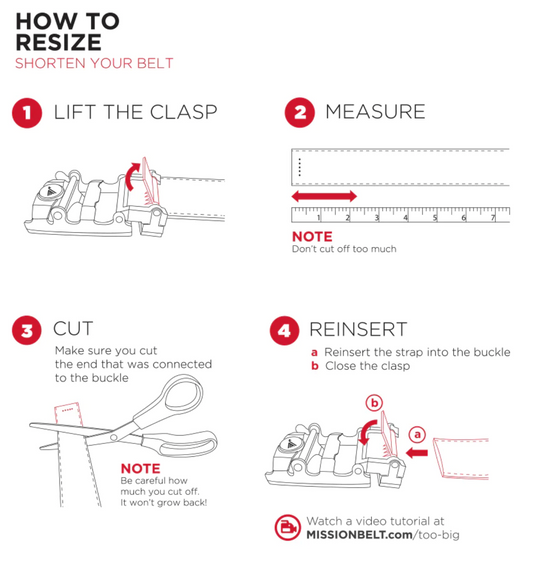 HOW TO
RESIZE
SHORTEN YOUR BELT

1 LIFT THE CLASP

2 MEASURE

1 2 3 4 5 6 7

NOTE
Don't cut off too much

3 CUT
Make sure you cut the end that was connected to the buckle

NOTE
Be careful how much you cut off. It won't grow back!

4 REINSERT
a Reinsert the strap into the buckle
b Close the clasp

b
a

Watch a video tutorial at
MISSIONBELT.com/too-big