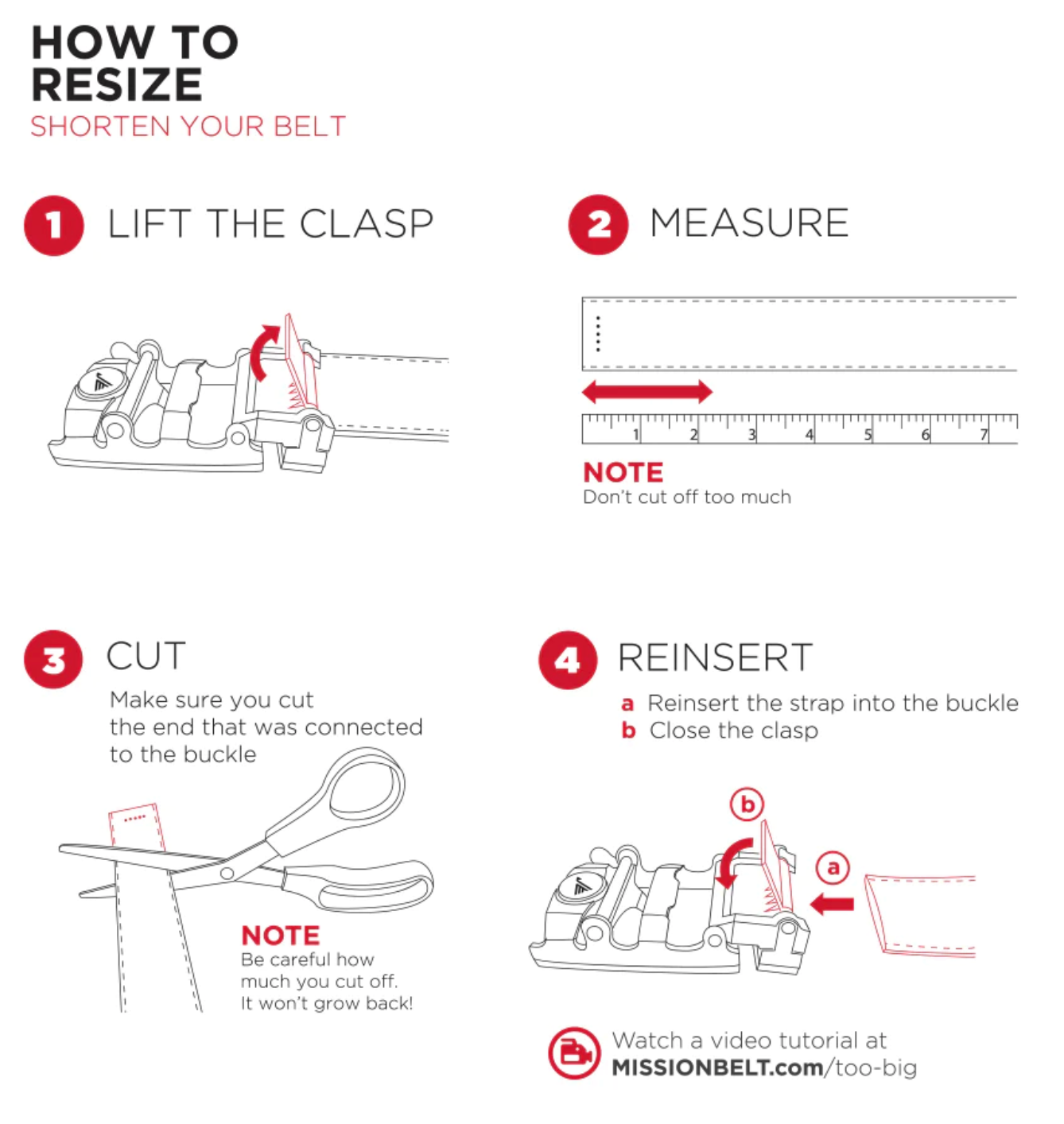 HOW TO RESIZE
SHORTEN YOUR BELT

1 LIFT THE CLASP

2 MEASURE

1 2 3 4 5 6 7

NOTE
Don't cut off too much

3 CUT
Make sure you cut the end that was connected to the buckle

NOTE
Be careful how much you cut off. It won't grow back!

4 REINSERT
a Reinsert the strap into the buckle
b Close the clasp

b
a

Watch a video tutorial at
MISSIONBELT.com/too-big